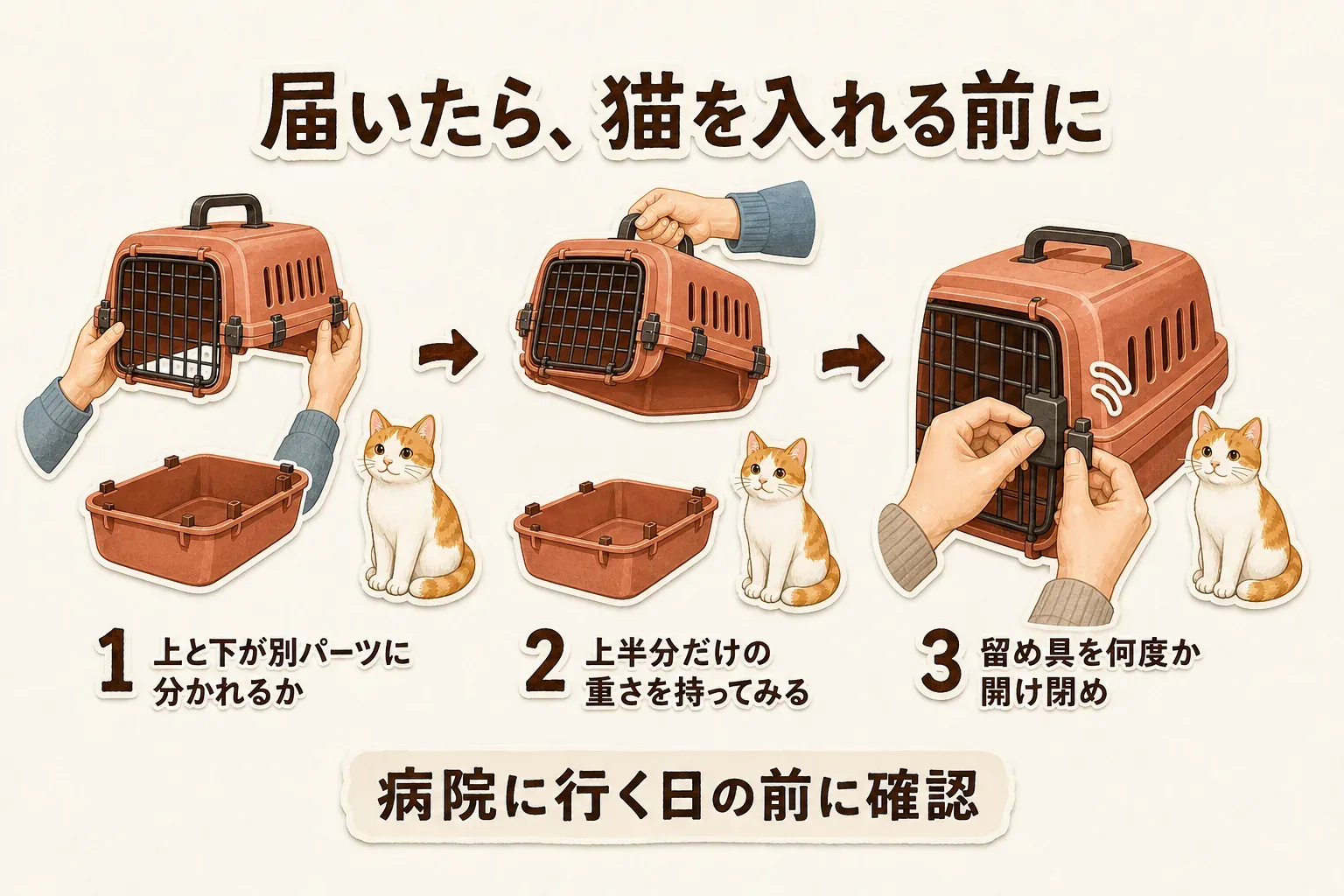 届いたら、猫を入れる前に

1 上と下が別パーツに分かれるか

2 上半分だけの重さを持ってみる

3 留め具を何度か開け閉め

病院に行く日の前に確認