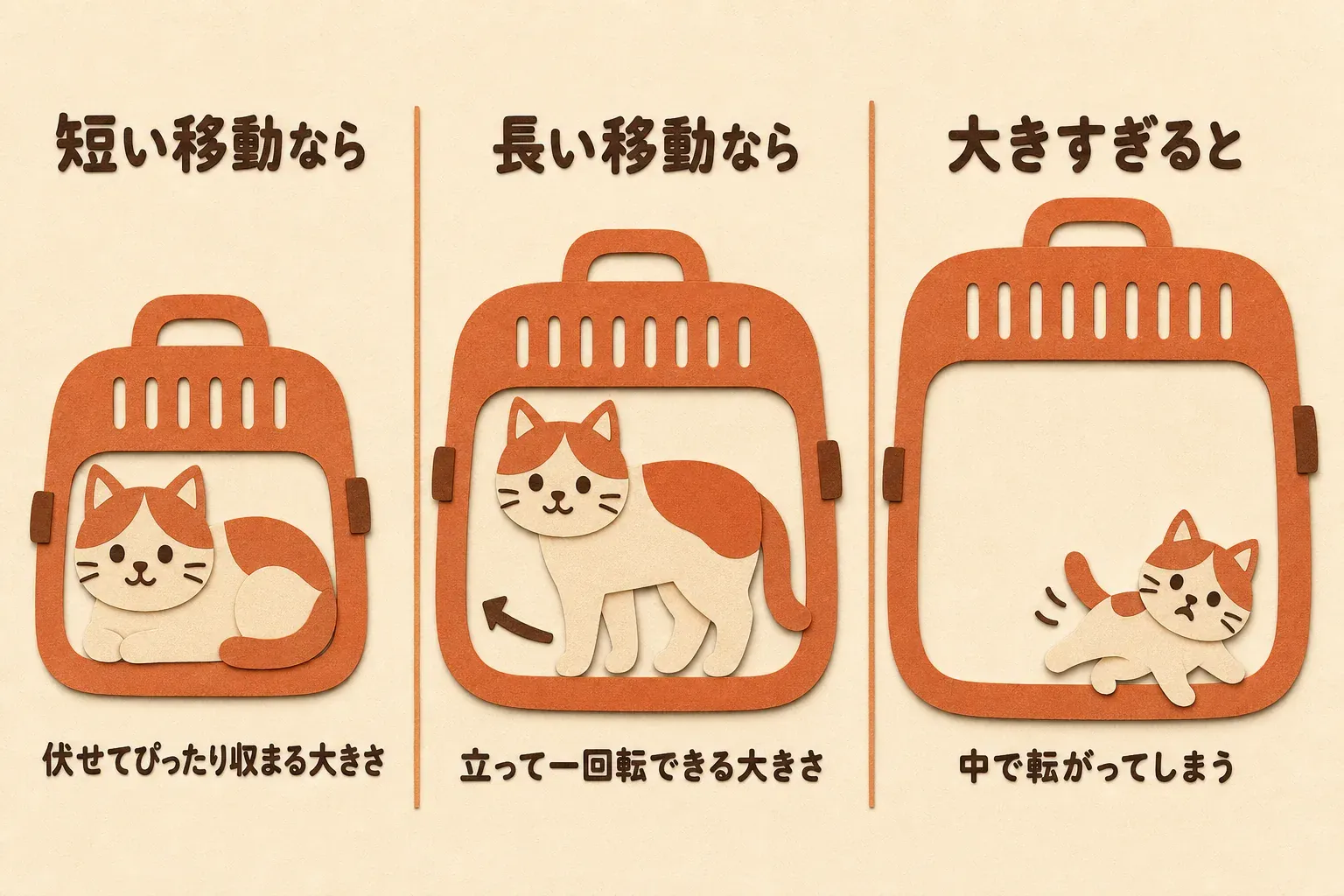 短い移動なら

伏せてぴったり収まる大きさ

長い移動なら

立って一回転できる大きさ

大きすぎると

中で転がってしまう