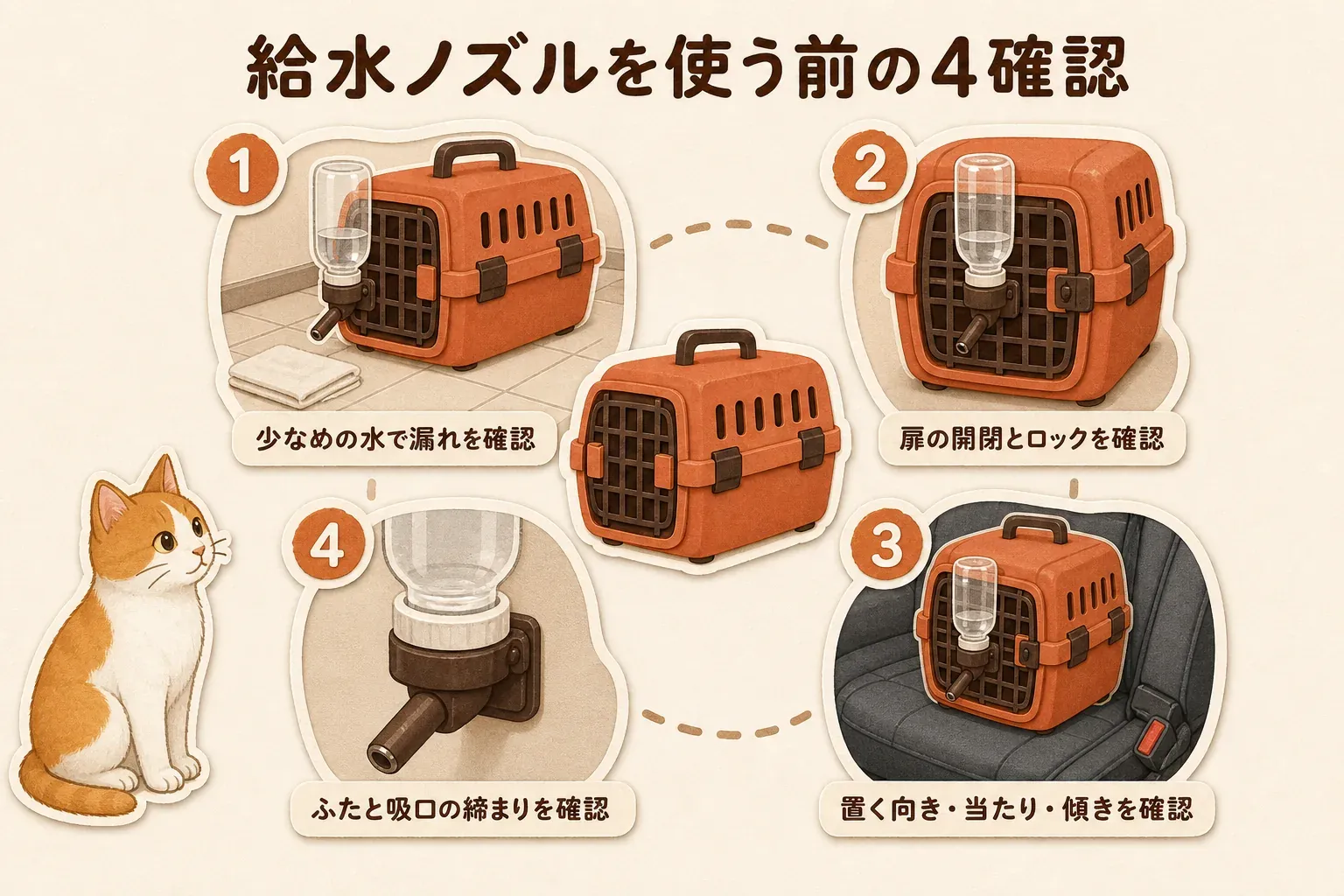 給水ノズルを使う前の4確認

1
少なめの水で漏れを確認

2
扉の開閉とロックを確認

4
ふたと吸口の締まりを確認

3
置く向き・当たり・傾きを確認