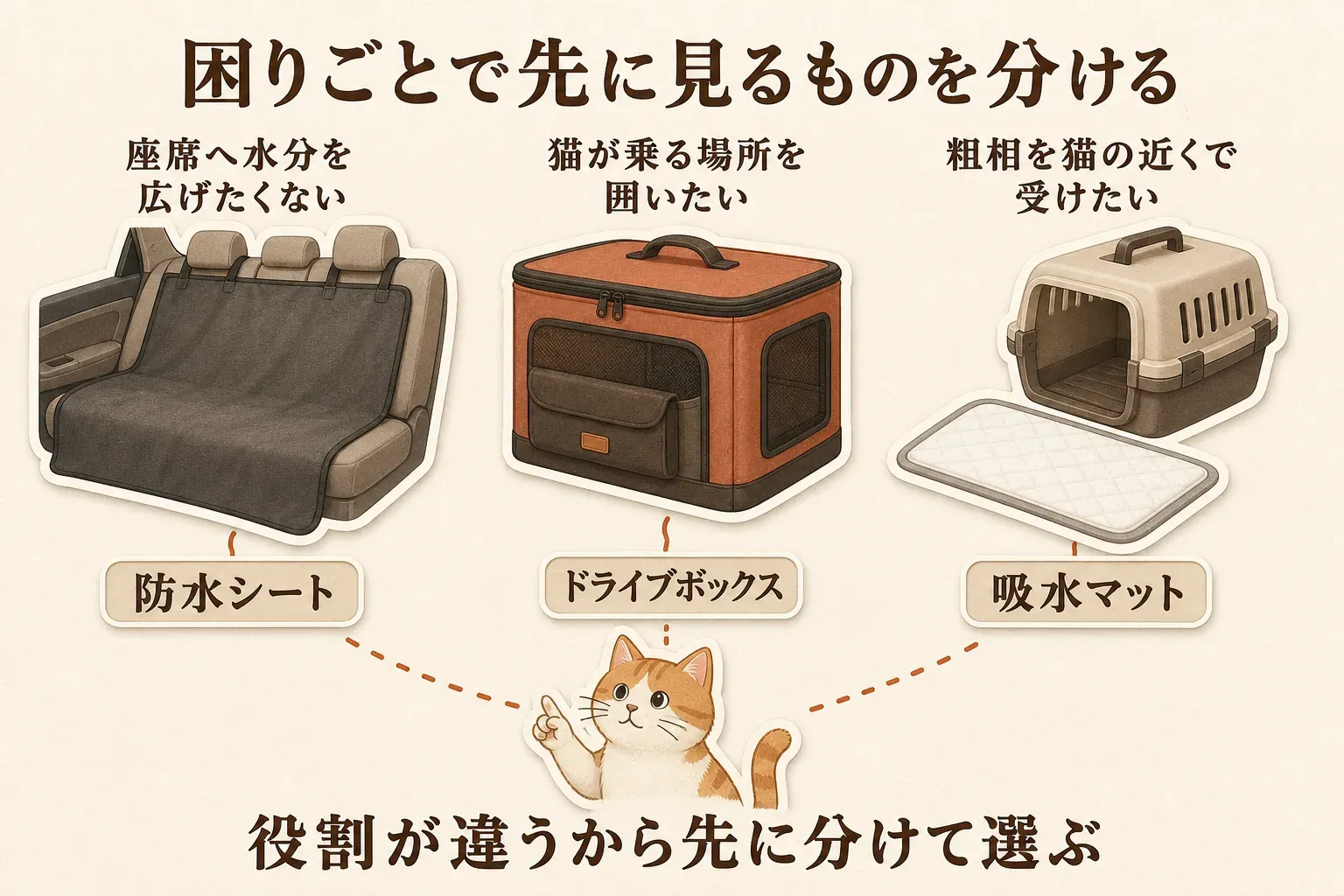 困りごとで先に見るものを分ける

座席へ水分を広げたくない

防水シート

猫が乗る場所を囲いたい

ドライブボックス

粗相を猫の近くで受けたい

吸水マット

役割が違うから先に分けて選ぶ