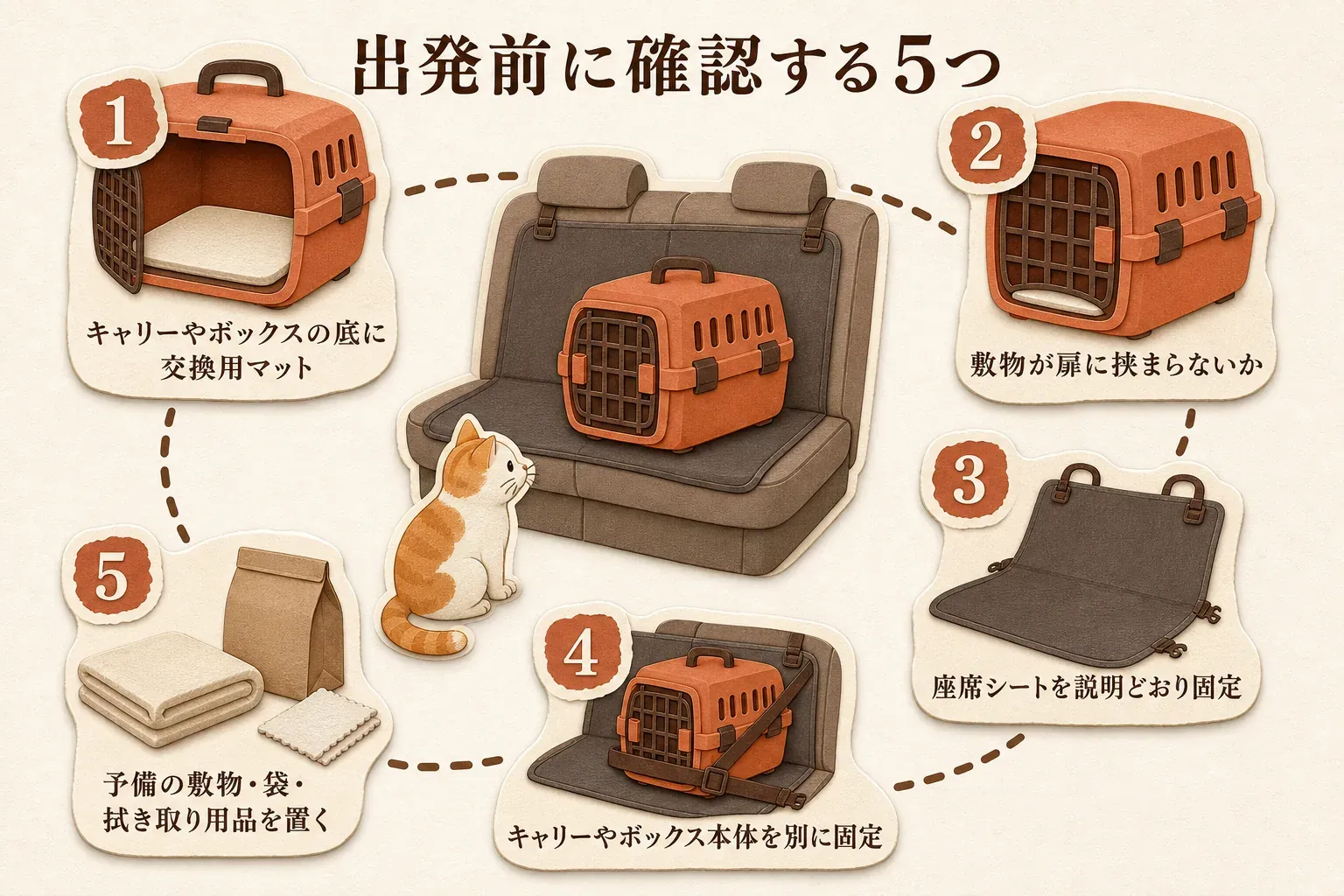 出発前に確認する5つ

1
キャリーやボックスの底に交換用マット

2
敷物が扉に挟まらないか

3
座席シートを説明どおり固定

4
キャリーやボックス本体を別に固定

5
予備の敷物・袋・拭き取り用品を置く