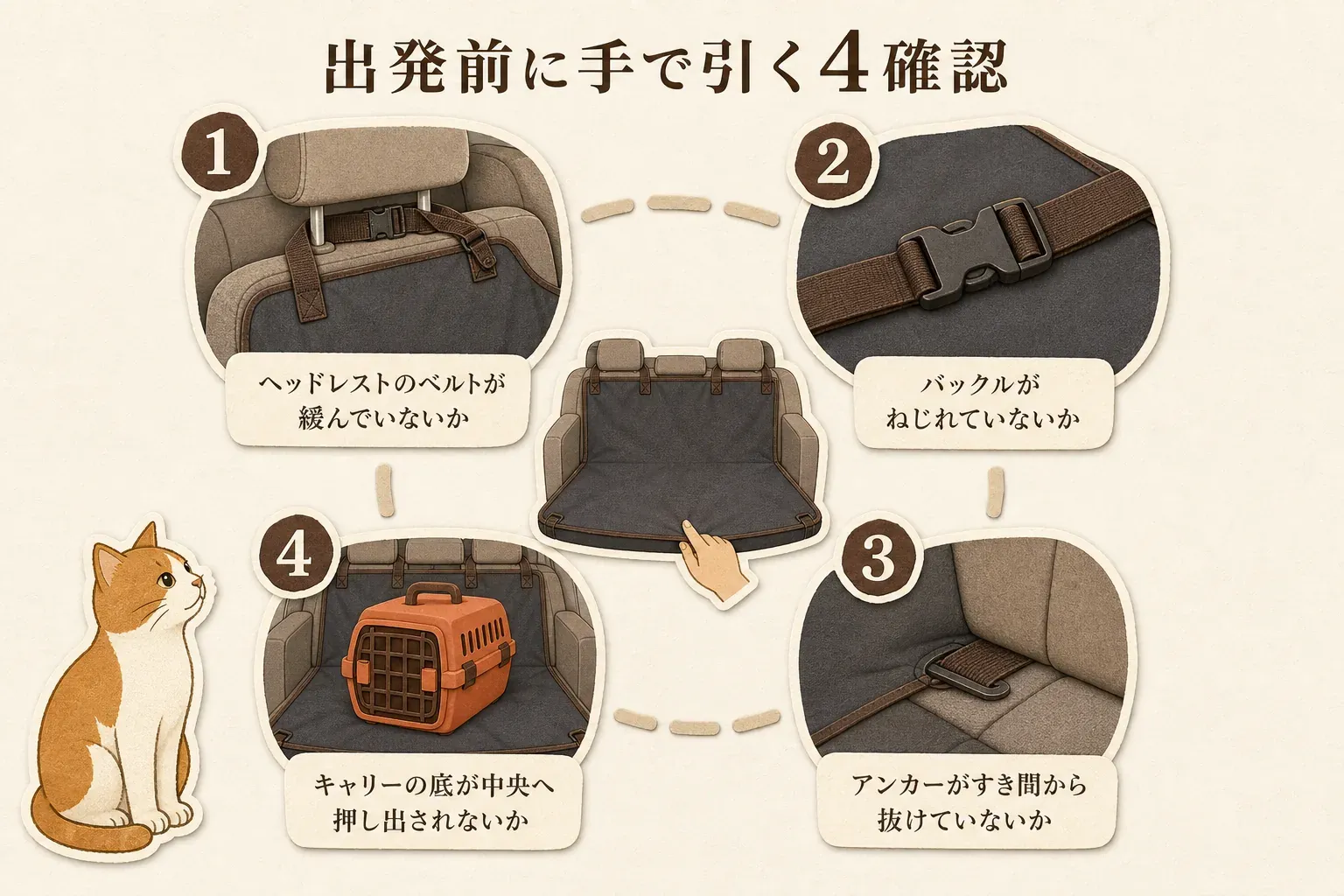 出発前に手で引く4確認

1
ヘッドレストのベルトが緩んでいないか

2
バックルがねじれていないか

3
アンカーがすき間から抜けていないか

4
キャリーの底が中央へ押し出されないか