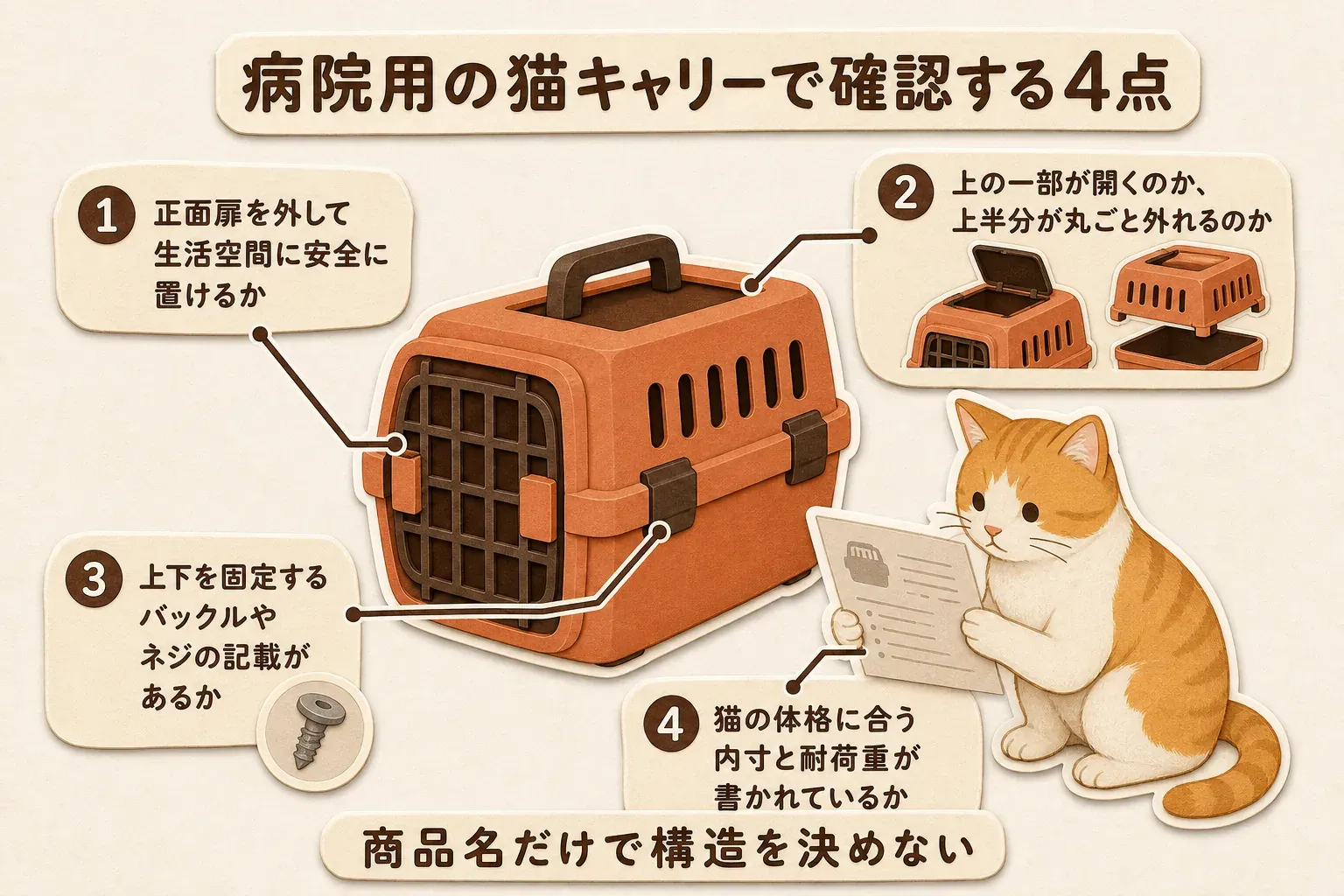 病院用の猫キャリーで確認する4点

1 正面扉を外して生活空間に安全に置けるか

2 上の一部が開くのか、上半分が丸ごと外れるのか

3 上下を固定するバックルやネジの記載があるか

4 猫の体格に合う内寸と耐荷重が書かれているか

商品名だけで構造を決めない