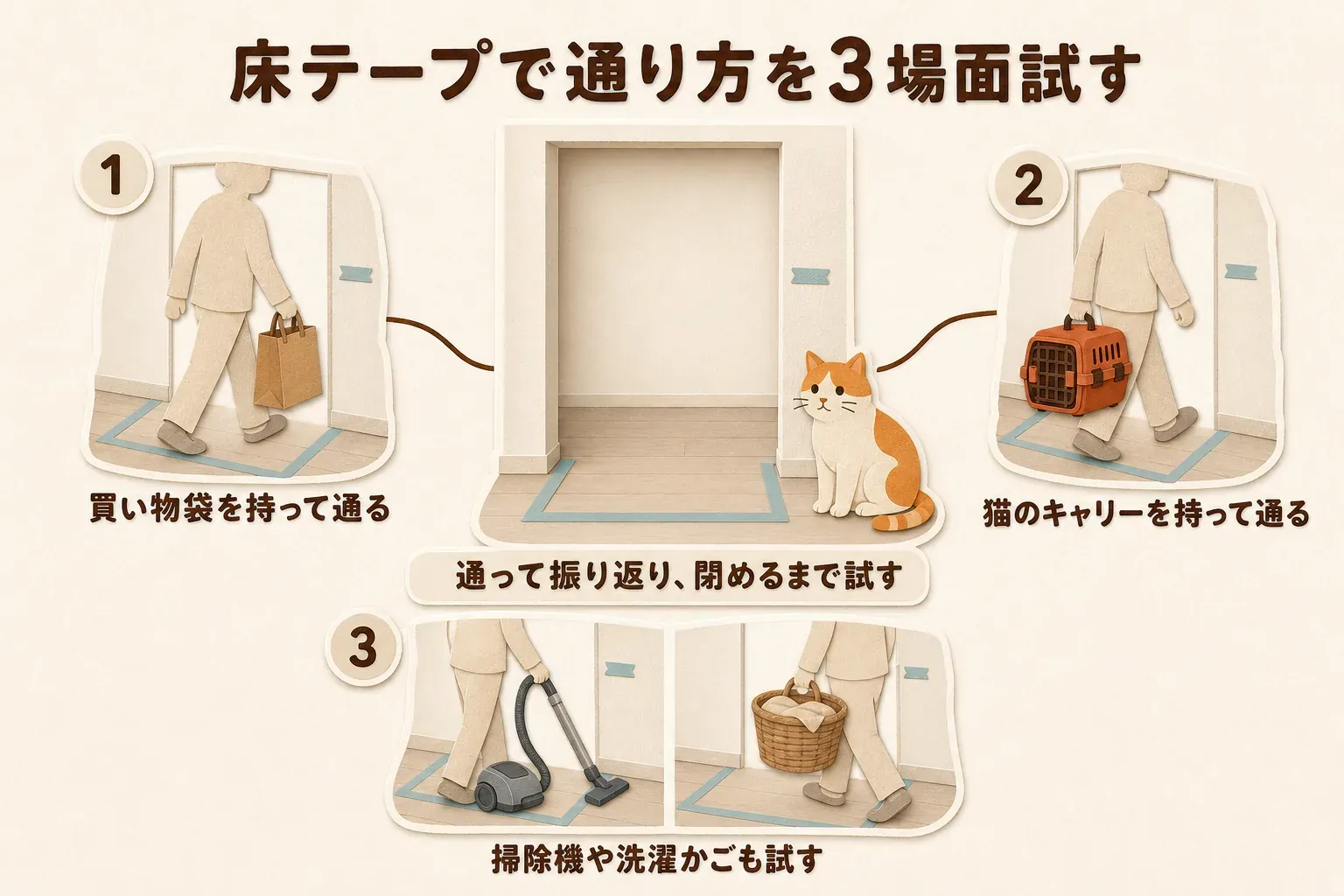 床テープで通り方を3場面試す

1

買い物袋を持って通る

2

猫のキャリーを持って通る

通って振り返り、閉めるまで試す

3

掃除機や洗濯かごも試す