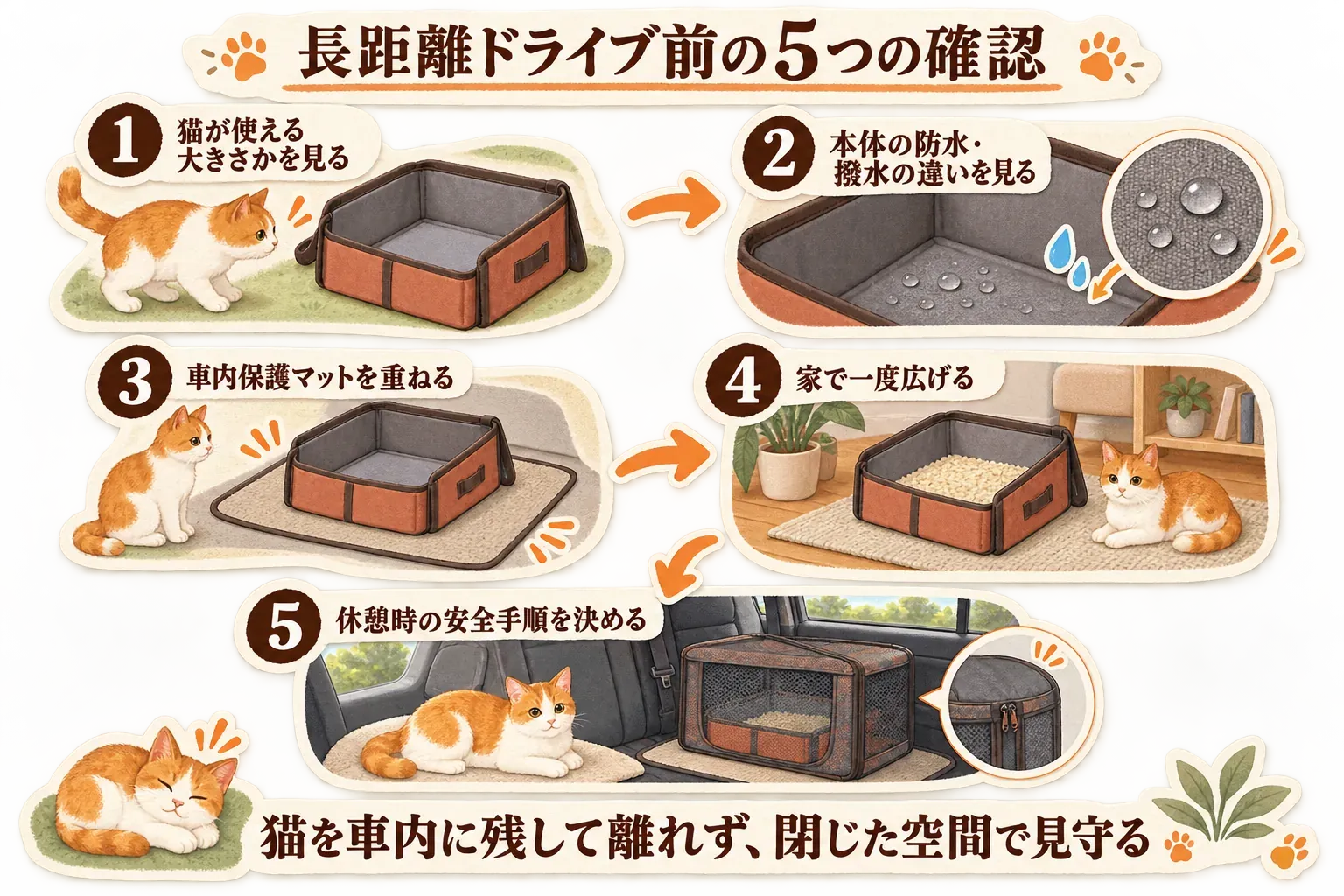 長距離ドライブ前の5つの確認

1 猫が使える大きさかを見る

2 本体の防水・撥水の違いを見る

3 車内保護マットを重ねる

4 家で一度広げる

5 休憩時の安全手順を決める

猫を車内に残して離れず、閉じた空間で見守る