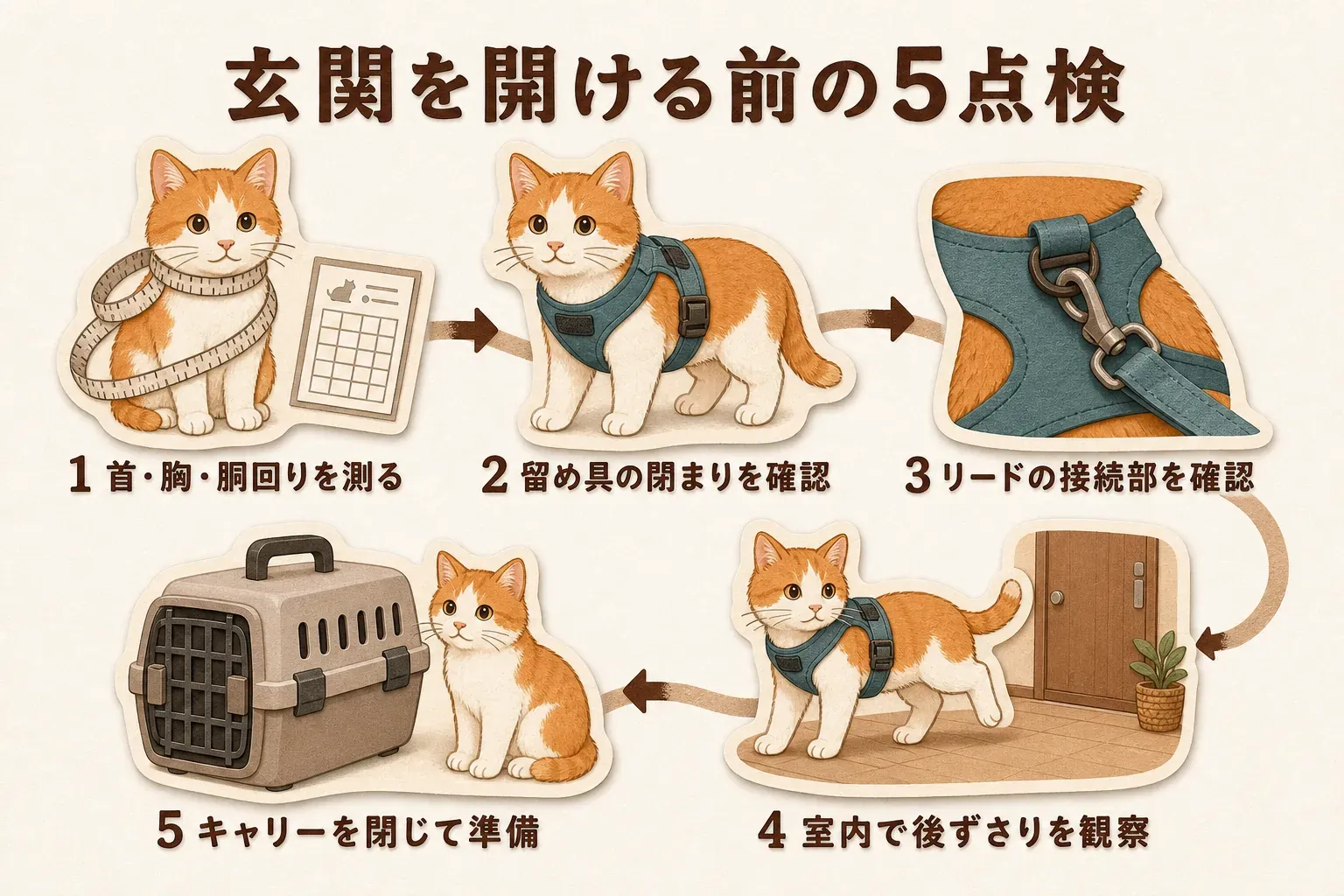 玄関を開ける前の5点検

1 首・胸・胴回りを測る

2 留め具の閉まりを確認

3 リードの接続部を確認

4 室内で後ずさりを観察

5 キャリーを閉じて準備