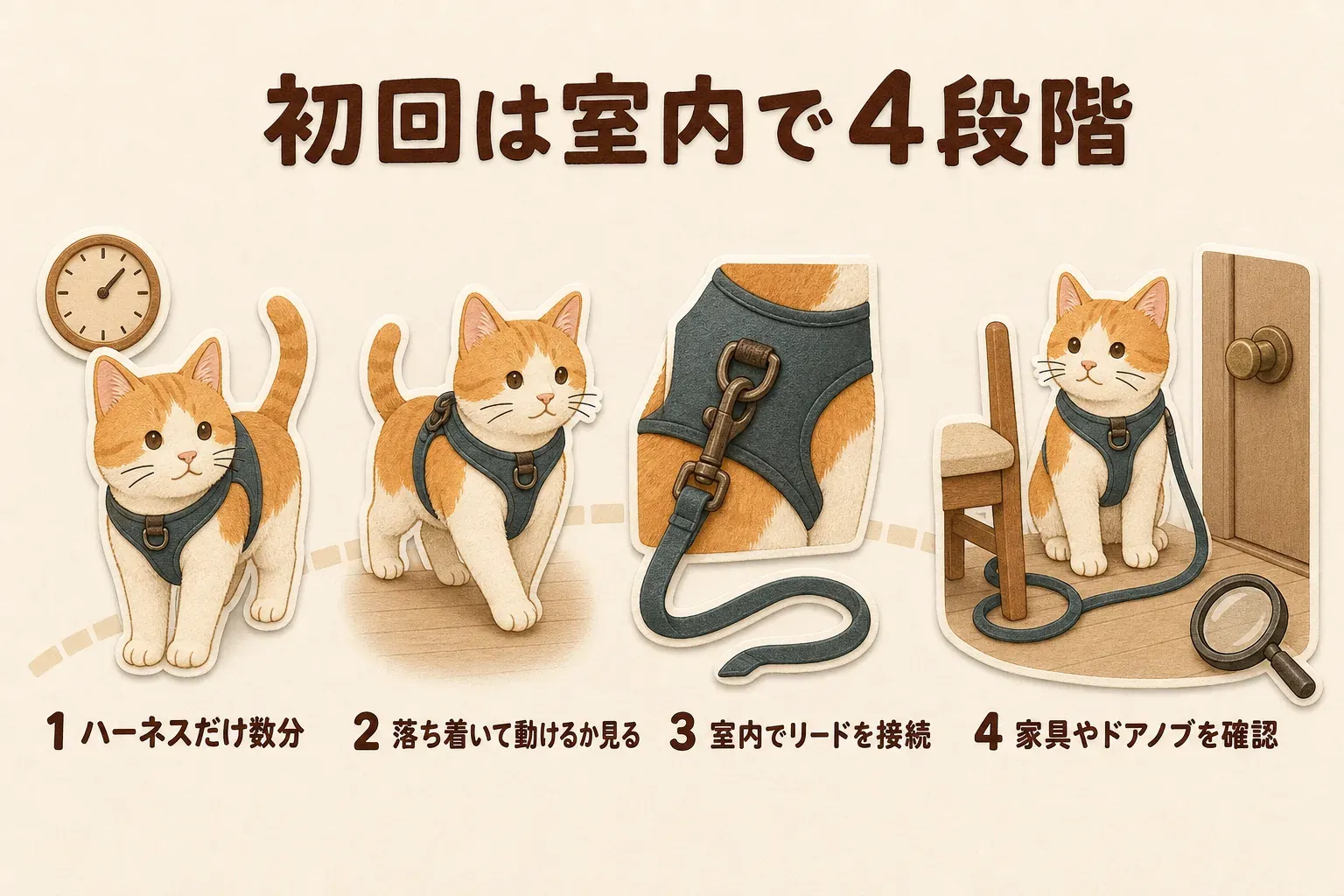 初回は室内で４段階

1 ハーネスだけ数分

2 落ち着いて動けるか見る

3 室内でリードを接続

4 家具やドアノブを確認