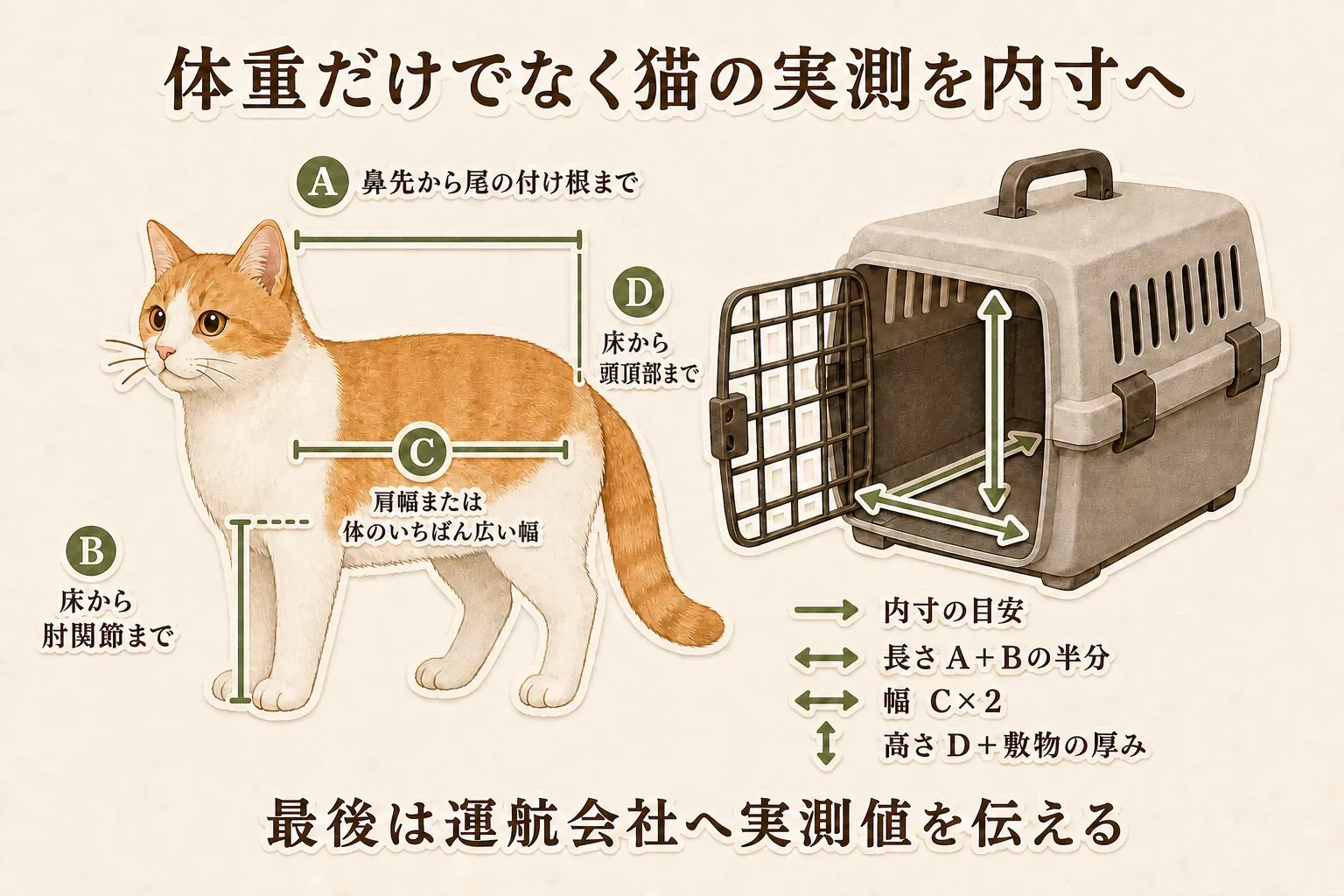 体重だけでなく猫の実測を内寸へ

A 鼻先から尾の付け根まで

D 床から頭頂部まで

C 肩幅または体のいちばん広い幅

B 床から肘関節まで

内寸の目安
長さ A＋Bの半分
幅 C×2
高さ D＋敷物の厚み

最後は運航会社へ実測値を伝える