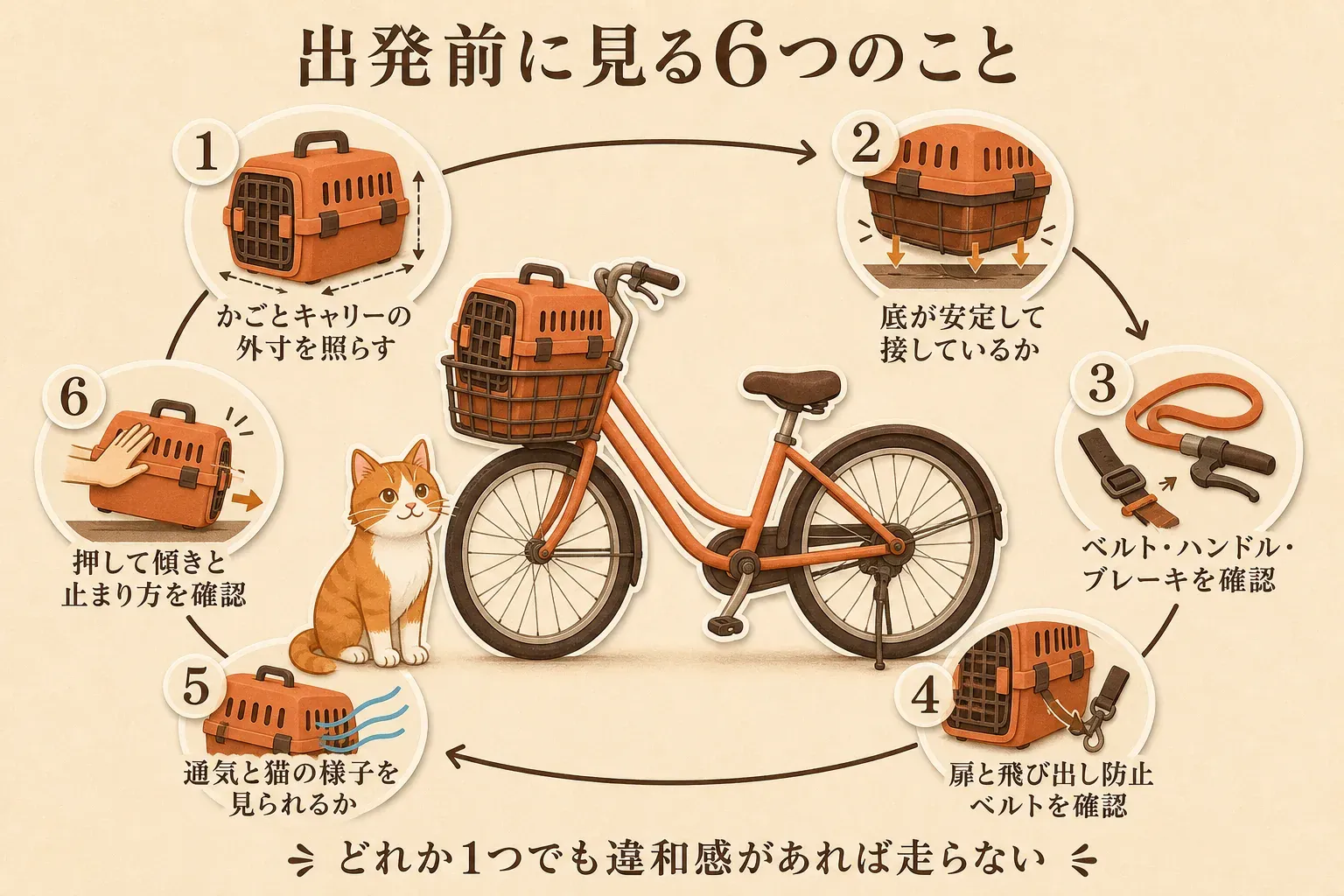 出発前に見る6つのこと

1
かごとキャリーの外寸を照らす

2
底が安定して接しているか

3
ベルト・ハンドル・ブレーキを確認

4
扉と飛び出し防止ベルトを確認

5
通気と猫の様子を見られるか

6
押して傾きと止まり方を確認

どれか1つでも違和感があれば走らない