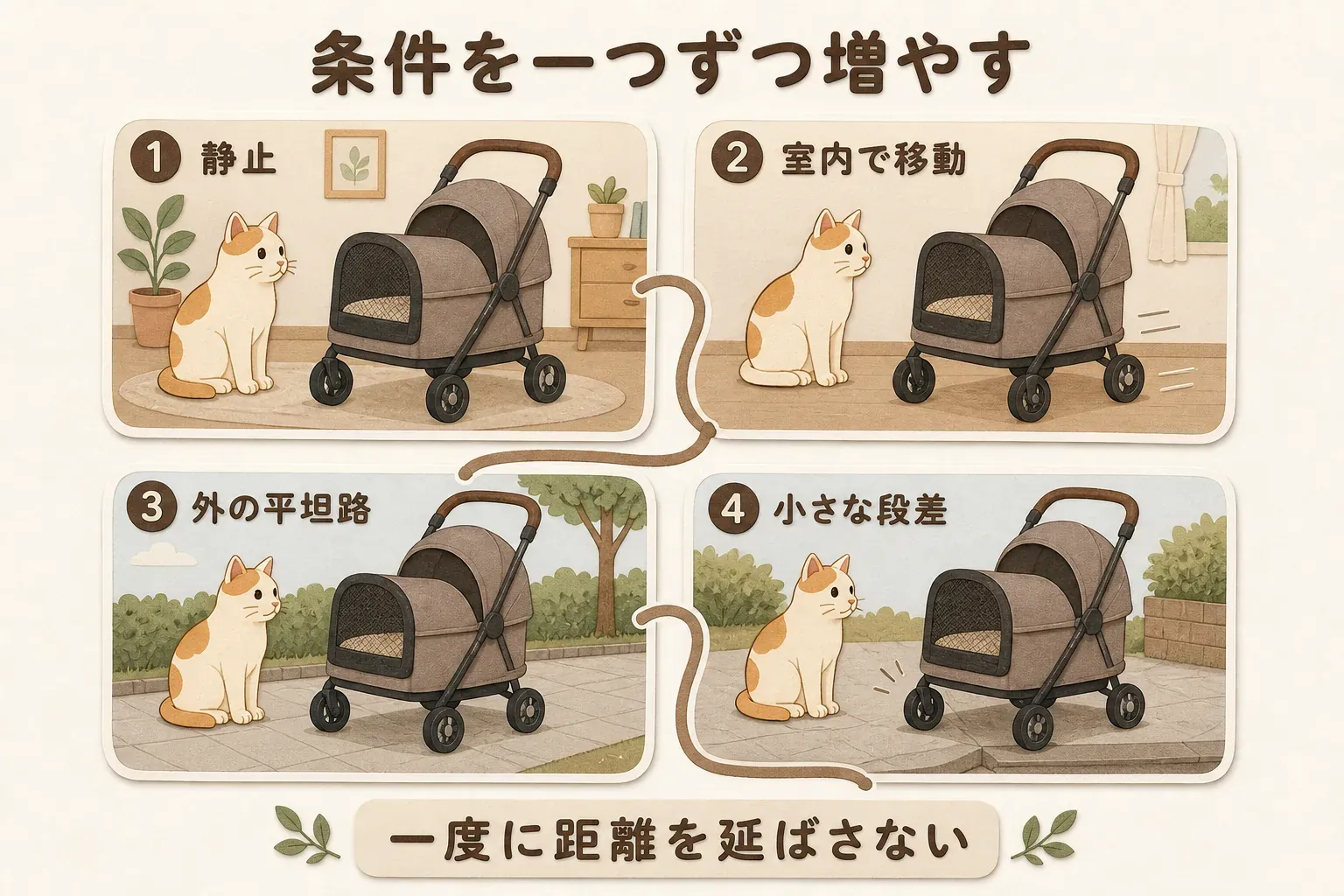 条件を一つずつ増やす

1 静止

2 室内で移動

3 外の平坦路

4 小さな段差

一度に距離を延ばさない