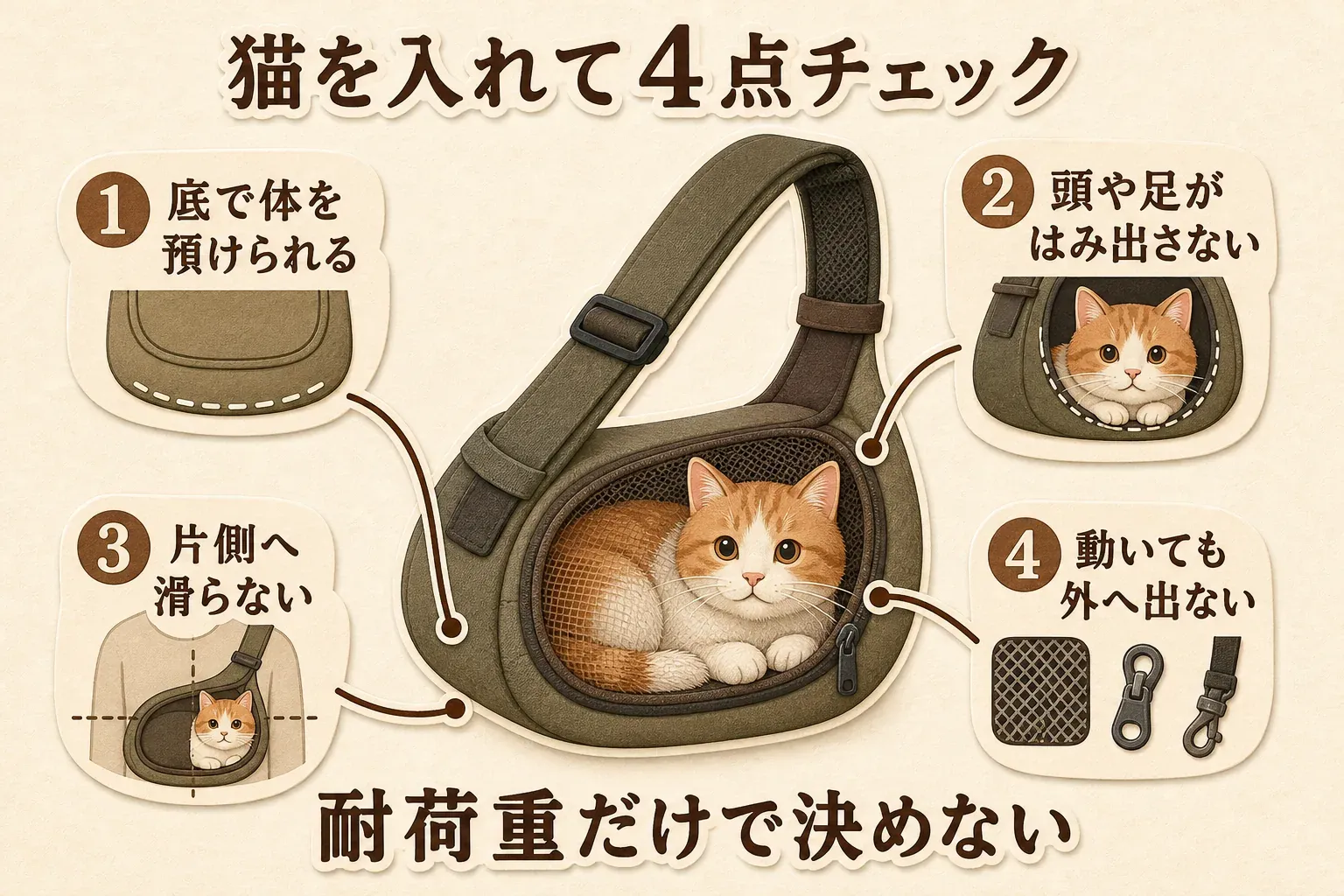 猫を入れて4点チェック

1 底で体を預けられる

2 頭や足がはみ出さない

3 片側へ滑らない

4 動いても外へ出ない

耐荷重だけで決めない