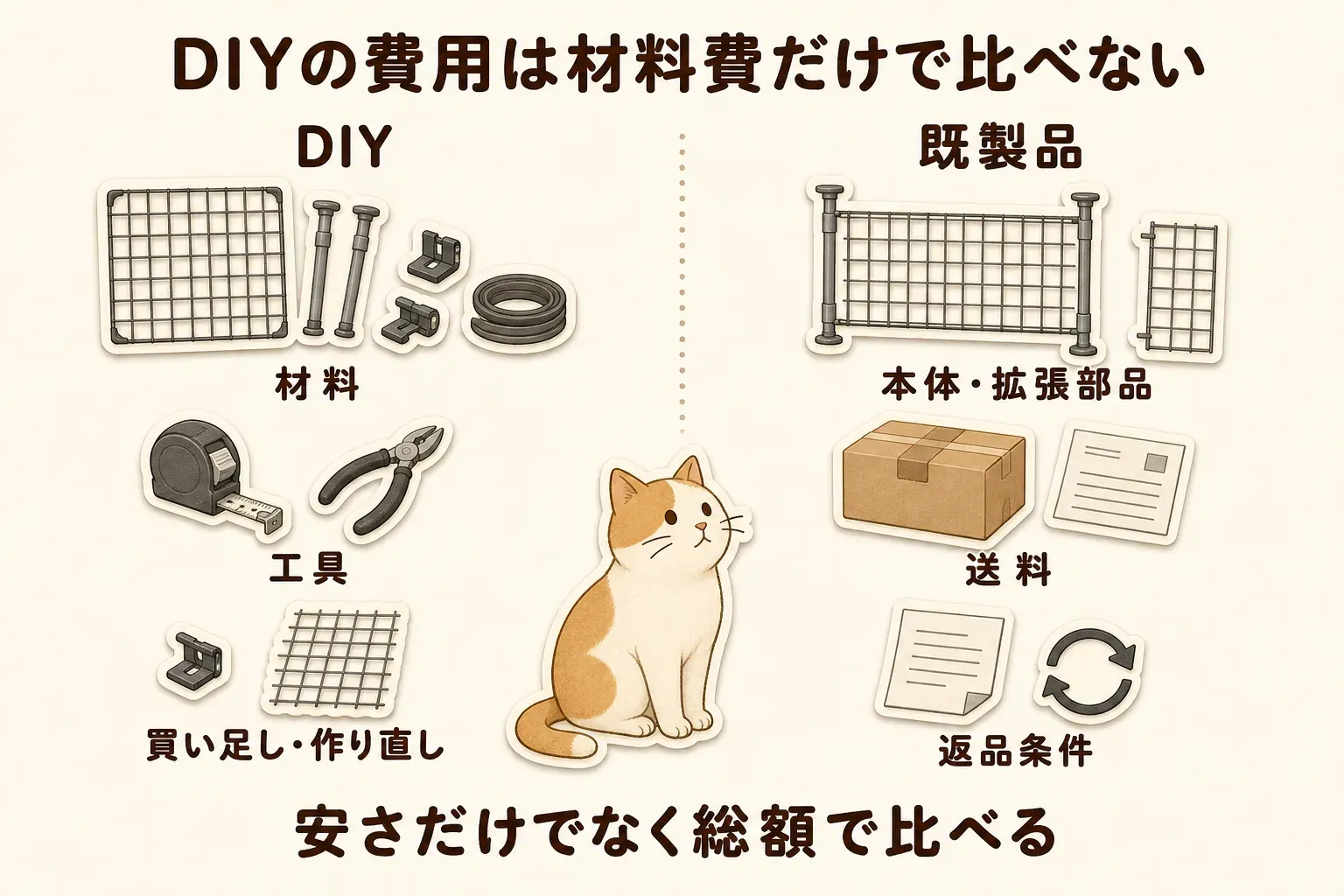 DIYの費用は材料費だけで比べない

DIY

材料

工具

買い足し・作り直し

既製品

本体・拡張部品

送料

返品条件

安さだけでなく総額で比べる