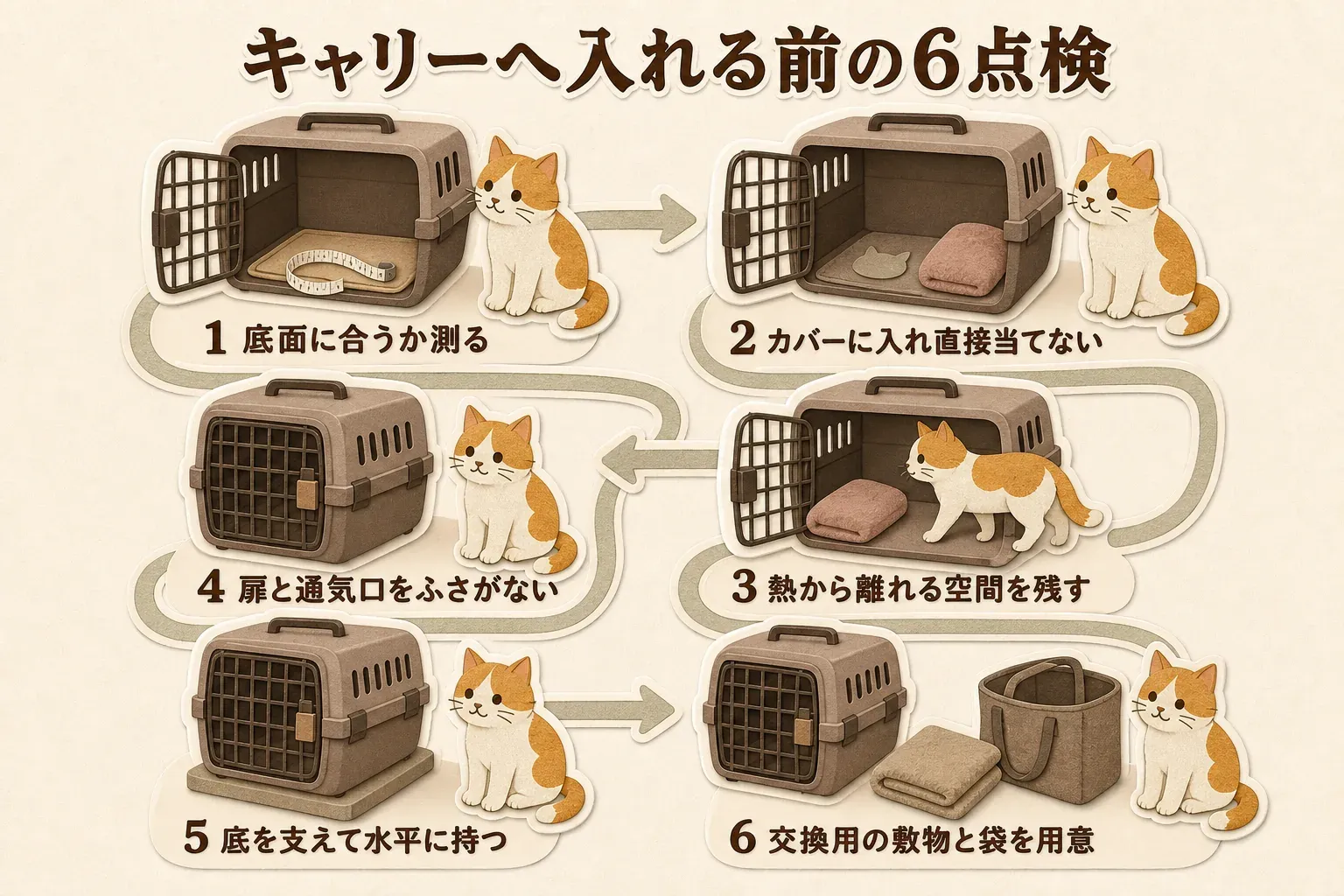 キャリーへ入れる前の6点検

1 底面に合うか測る

2 カバーに入れ直接当てない

3 熱から離れる空間を残す

4 扉と通気口をふさがない

5 底を支えて水平に持つ

6 交換用の敷物と袋を用意